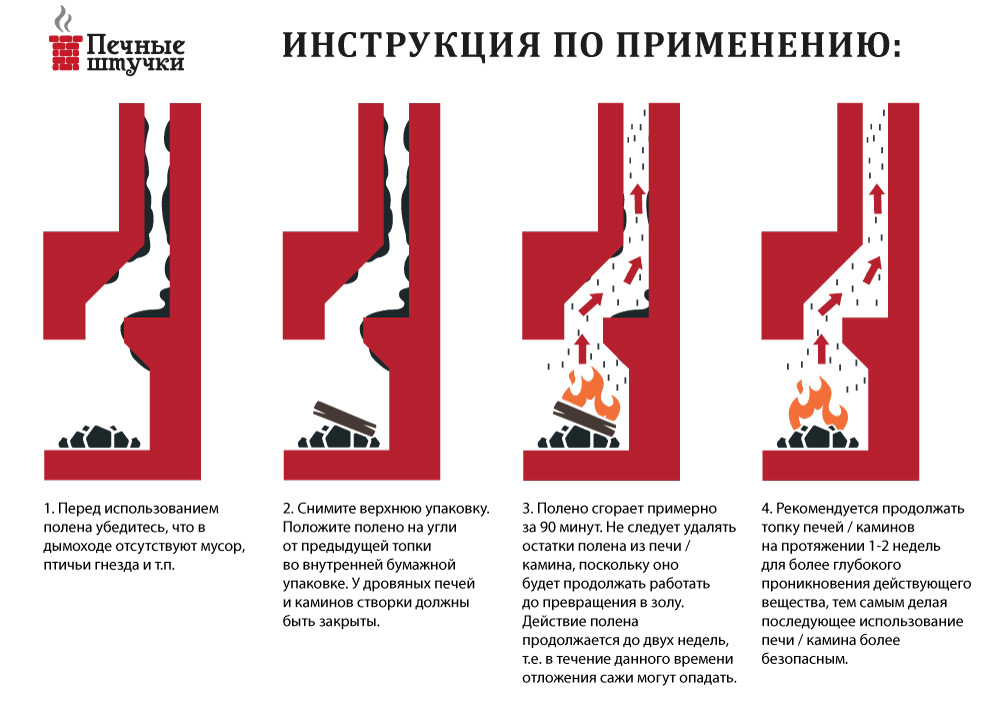 Печные штучки

ИНСТРУКЦИЯ ПО ПРИМЕНЕНИЮ:

1. Перед использованием полена убедитесь, что в дымоходе отсутствуют мусор, птичьи гнезда и т.п.

2. Снимите верхнюю упаковку. Положите полено на угли от предыдущей топки во внутренней бумажной упаковке. У дровяных печей и каминов створки должны быть закрыты.

3. Полено сгорает примерно за 90 минут. Не следует удалять остатки полена из печи / камина, поскольку оно будет продолжать работать до превращения в золу. Действие полена продолжается до двух недель, т.е. в течение данного времени отложения сажи могут опадать.

4. Рекомендуется продолжать топку печей / каминов на протяжении 1-2 недель для более глубокого проникновения действующего вещества, тем самым делая последующее использование печи / камина более безопасным.